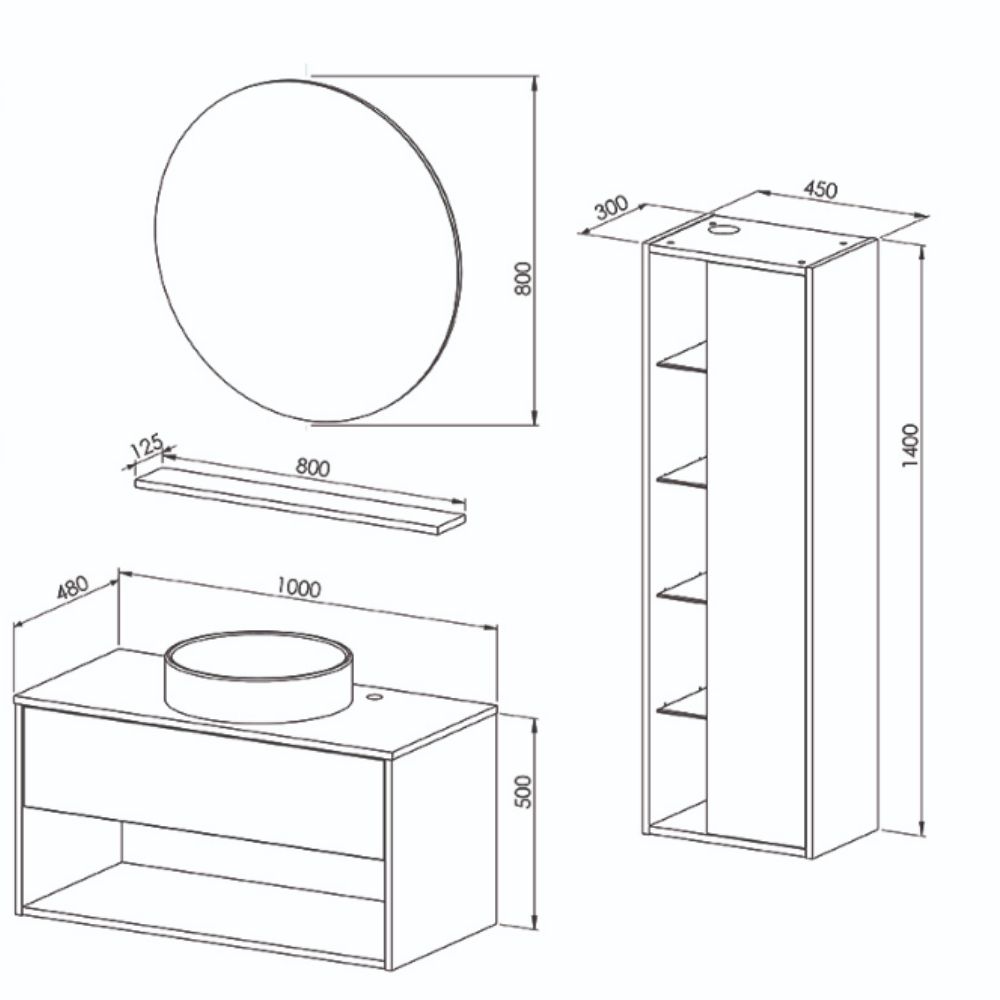 800

300
450

1400

125
800

480
1000

500